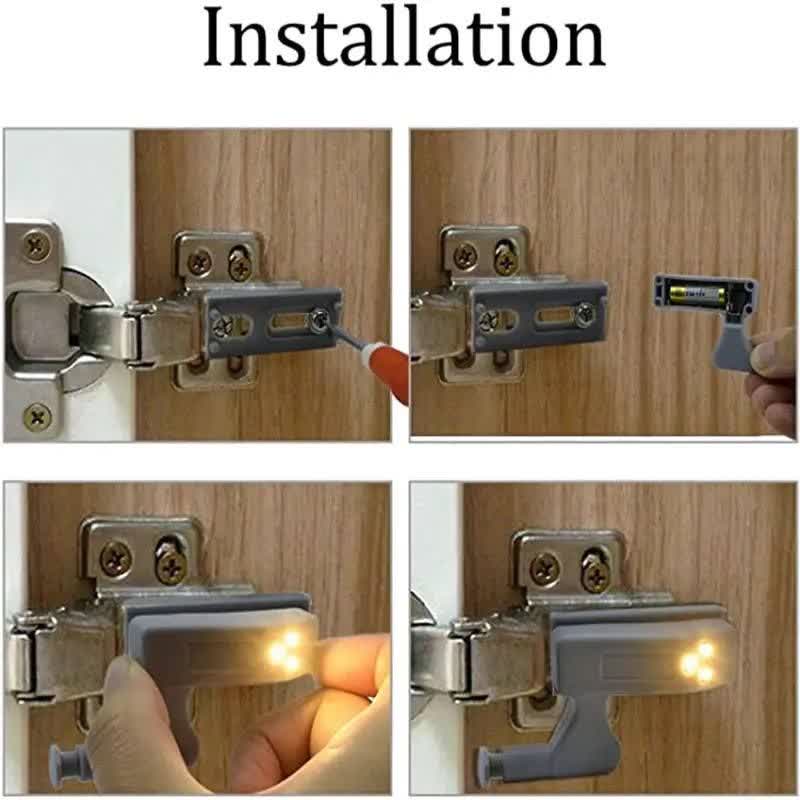 Installation